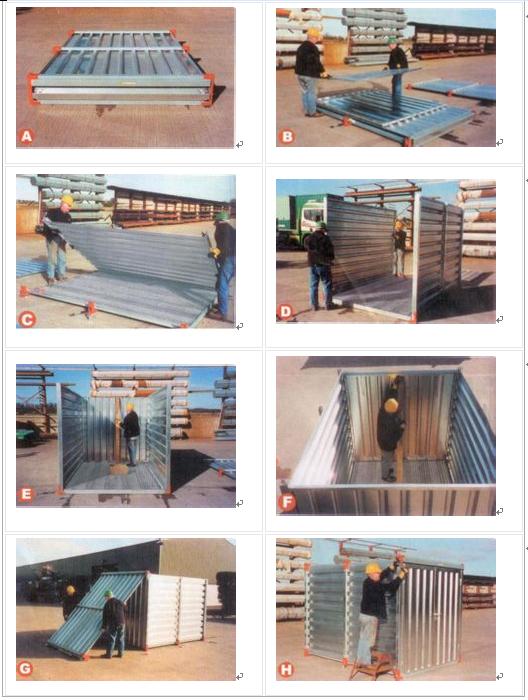 A

B

C

D

E

F

G

H